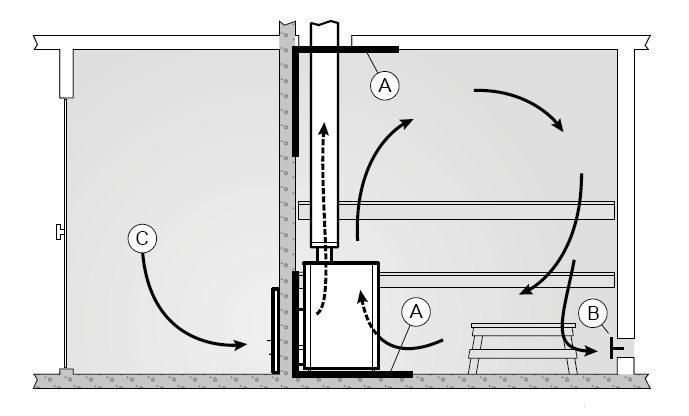 A
C
A
B